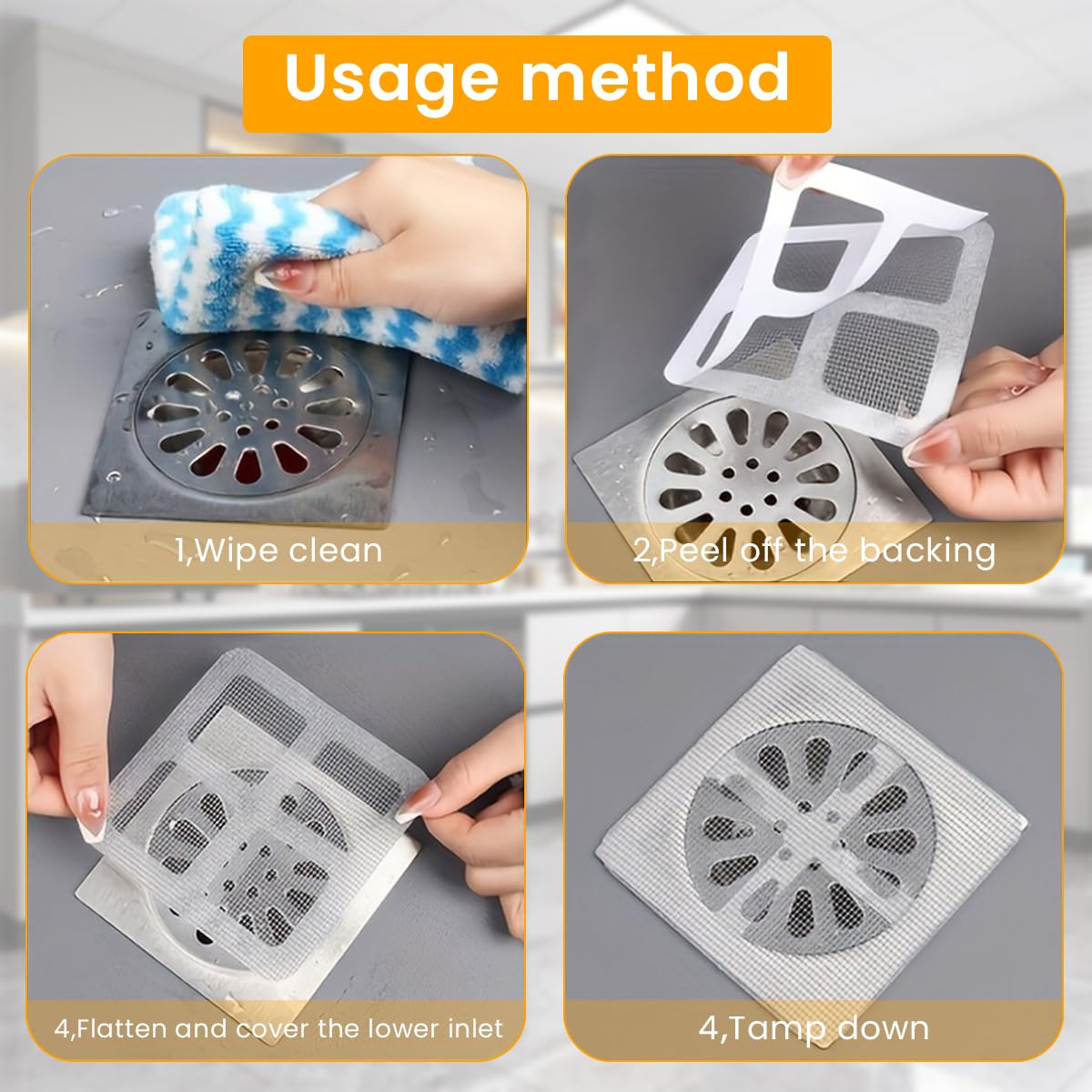 Usage method

1,Wipe clean

2,Peel off the backing

4,Flatten and cover the lower inlet

4,Tamp down